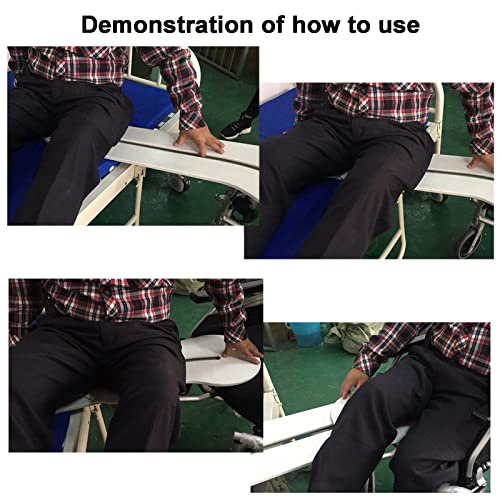 Demonstration of how to use